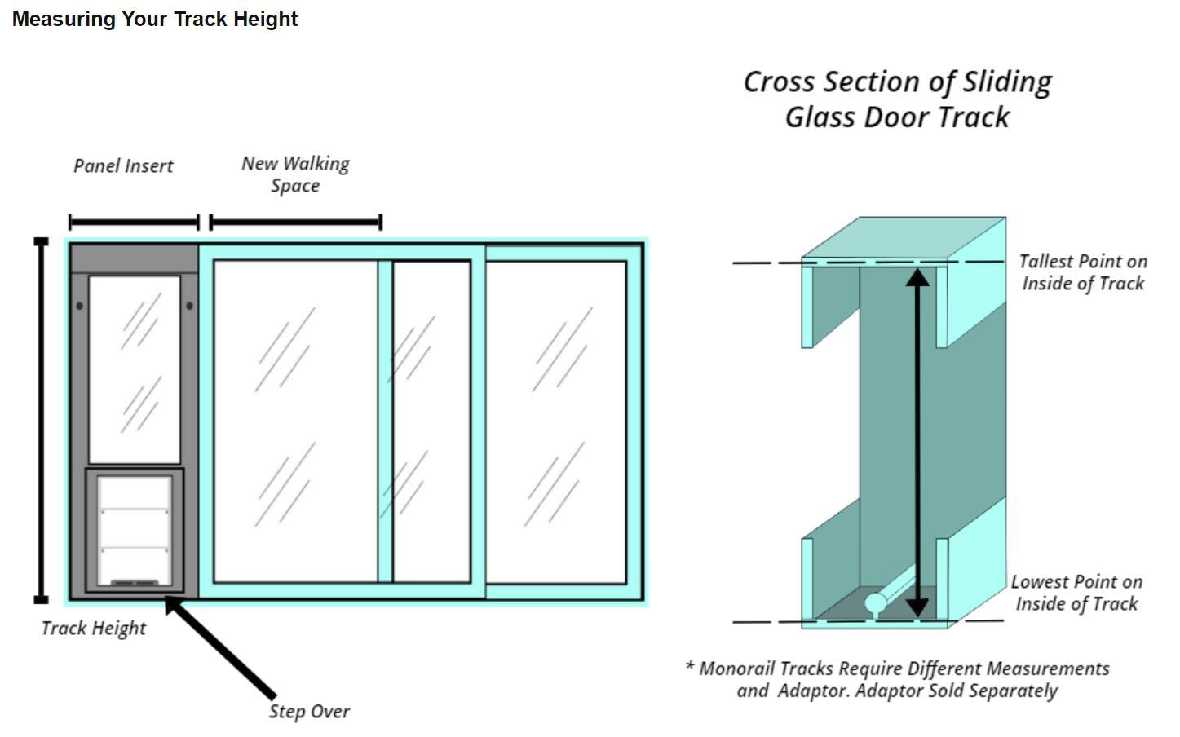 Measuring Your Track Height

Panel Insert

New Walking Space

Track Height

Step Over

Cross Section of Sliding Glass Door Track

Tallest Point on Inside of Track

Lowest Point on Inside of Track

* Monorail Tracks Require Different Measurements and Adaptor. Adaptor Sold Separately