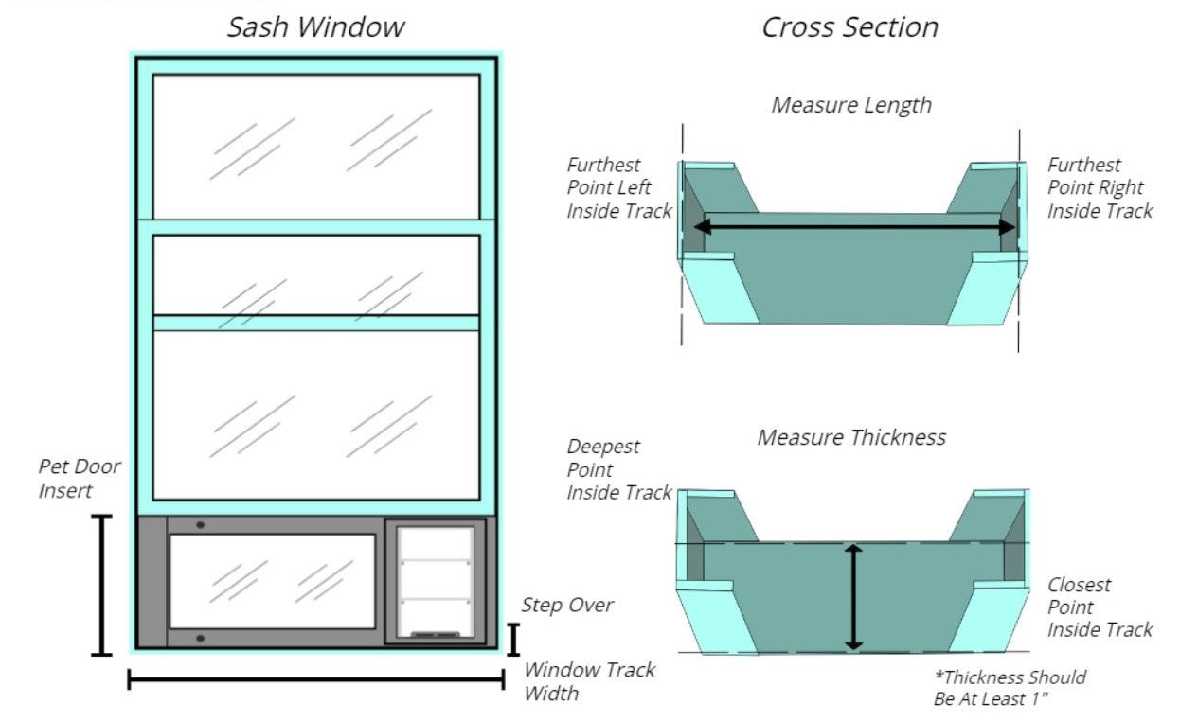 Sash Window

Pet Door Insert

Step Over

Window Track Width

Cross Section

Measure Length

Furthest Point Left Inside Track

Furthest Point Right Inside Track

Measure Thickness

Deepest Point Inside Track

Closest Point Inside Track

*Thickness Should Be At Least 1"