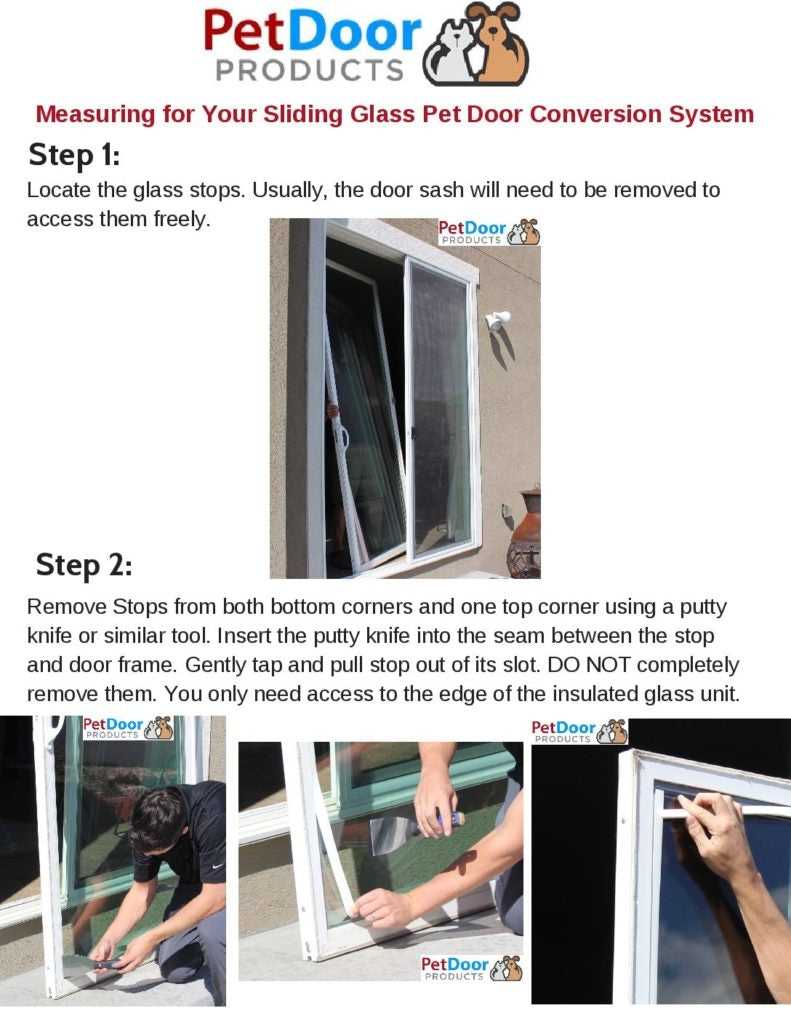 PetDoor PRODUCTS

Measuring for Your Sliding Glass Pet Door Conversion System

Step 1:

Locate the glass stops. Usually, the door sash will need to be removed to access them freely.

PetDoor PRODUCTS

Step 2:

Remove Stops from both bottom corners and one top corner using a putty knife or similar tool. Insert the putty knife into the seam between the stop and door frame. Gently tap and pull stop out of its slot. DO NOT completely remove them. You only need access to the edge of the insulated glass unit.

PetDoor PRODUCTS

PetDoor PRODUCTS

PetDoor PRODUCTS